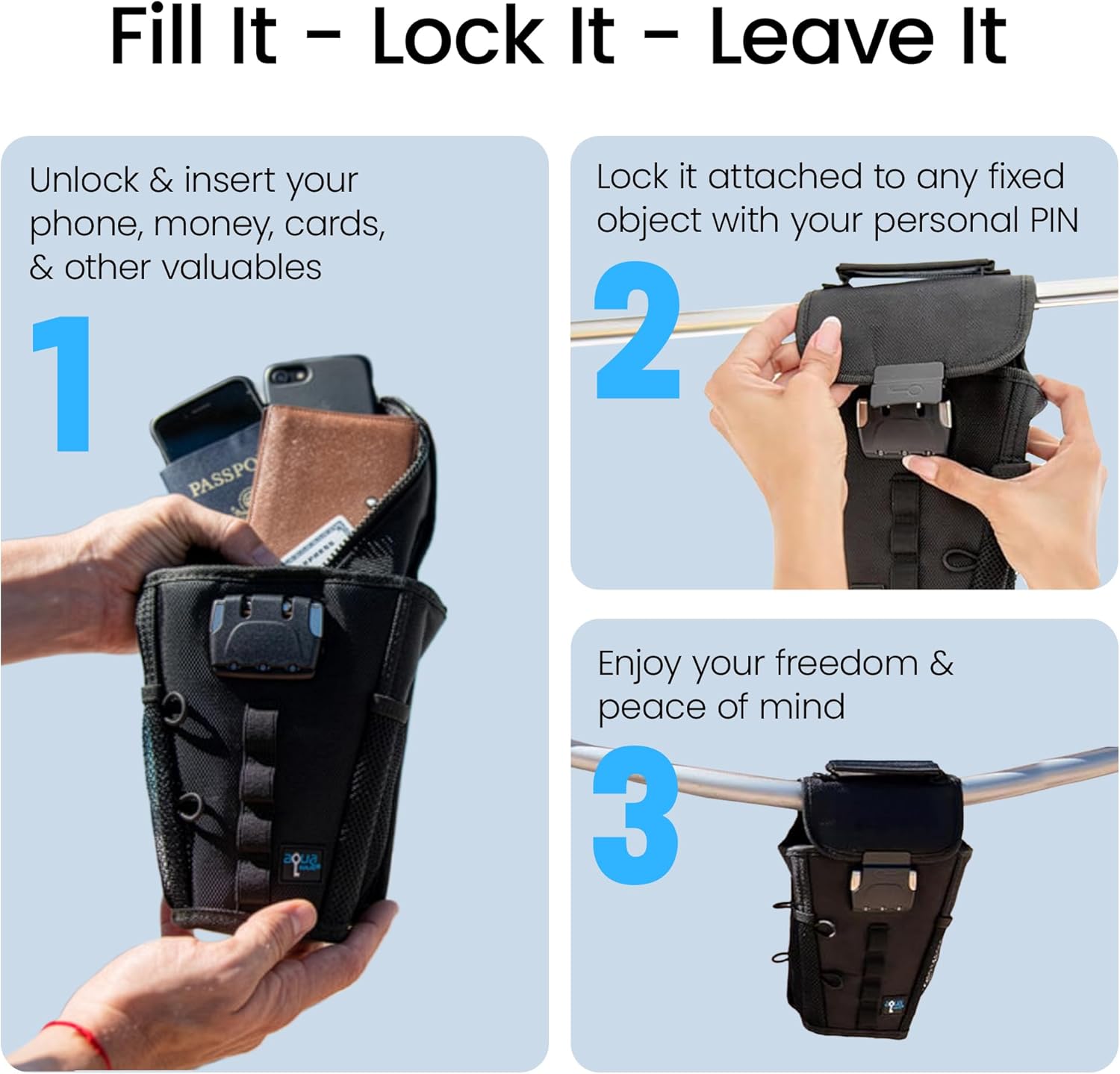 Fill It - Lock It - Leave It

Unlock & insert your phone, money, cards, & other valuables

1

PASSPO

aqua

Lock it attached to any fixed object with your personal PIN

2

Enjoy your freedom & peace of mind

3